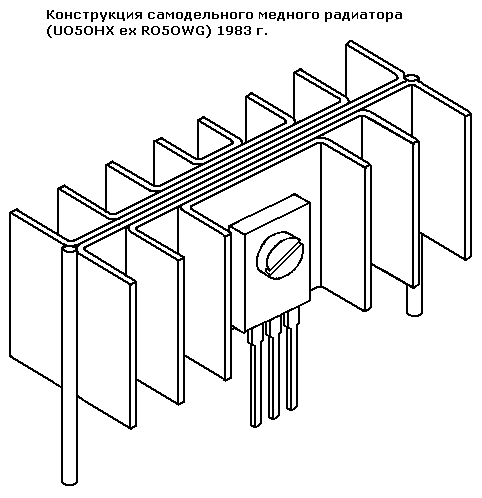 Конструкция самодельного медного радиатора (UO5OHX ex RO5OWG) 1983 г.