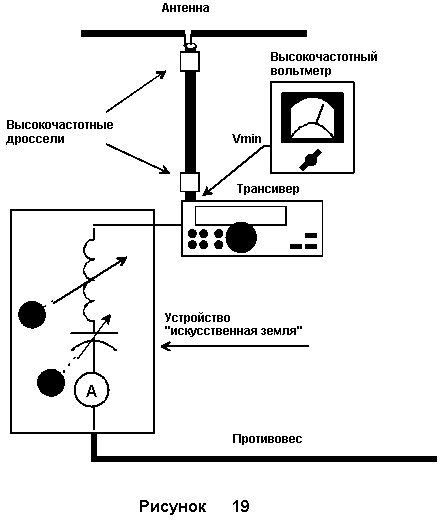 Антенна

Высокочастотный вольтметр

Высокочастотные дроссели

Vmin

Трансивер

Устройство "искусственная земля"

A

Противовес

Рисунок 19